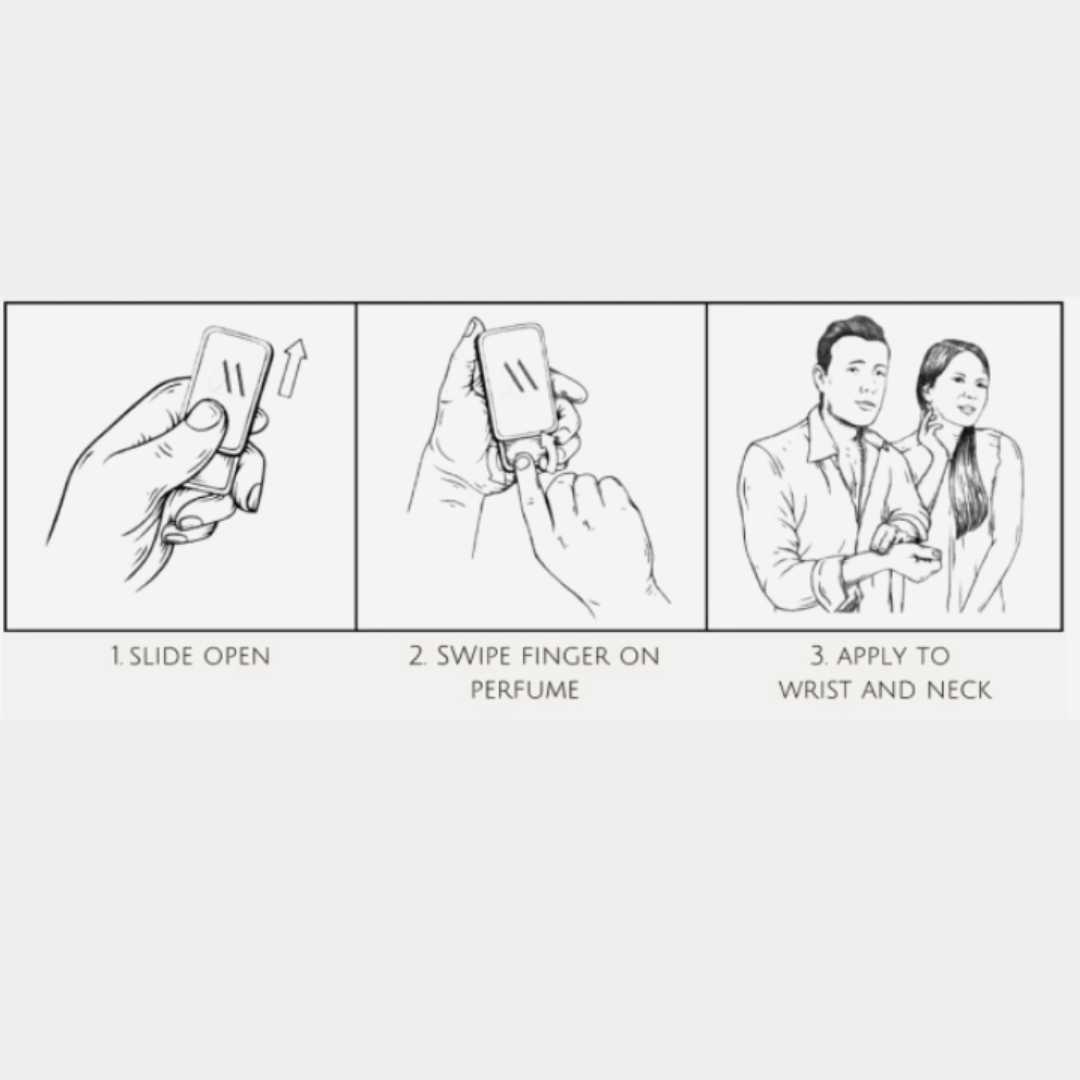 1. SLIDE OPEN

2. SWIPE FINGER ON PERFUME

3. APPLY TO WRIST AND NECK